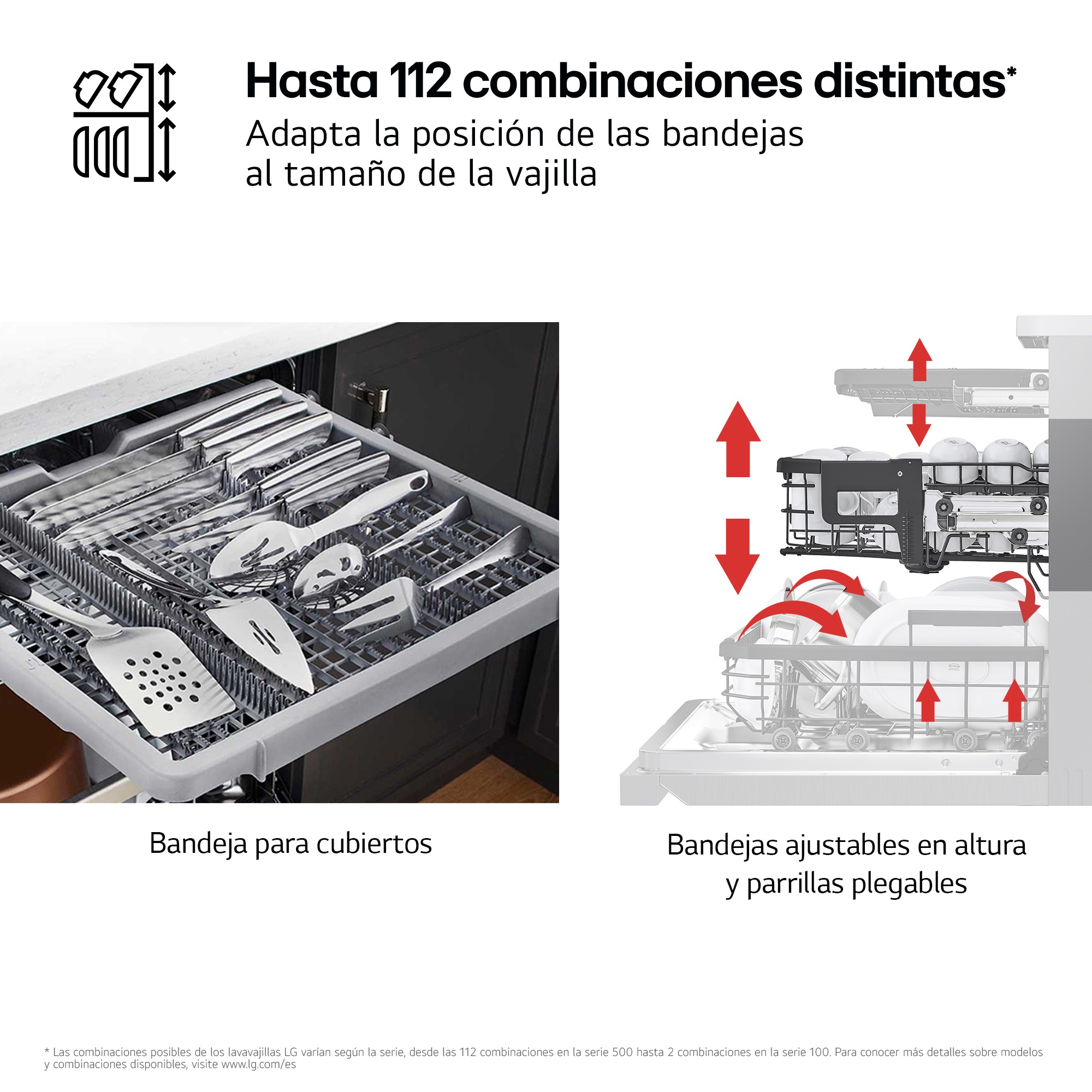 Hasta 112 combinaciones distintas*

Adapta la posición de las bandejas al tamaño de la vajilla

Bandeja para cubiertos

Bandejas ajustables en altura y parrillas plegables

* Las combinaciones posibles de los lavavajillas LG varían según la serie, desde las 112 combinaciones en la serie 500 hasta 2 combinaciones en la serie 100. Para conocer más detalles sobre modelos y combinaciones disponibles, visite www.lg.com/es