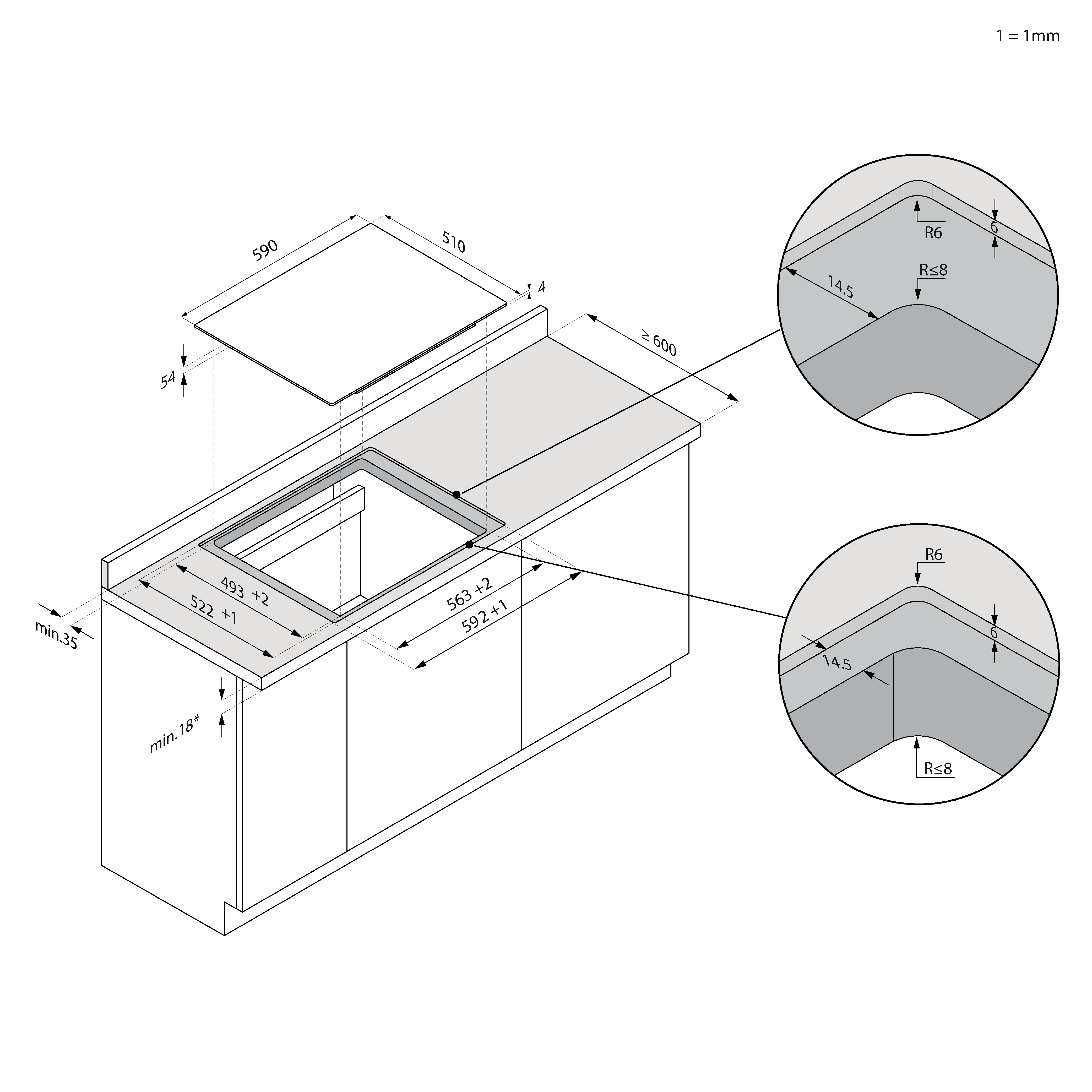 1 = 1mm

590
510
4
54
≥ 600
493 +2
522 +1
563 +2
592 +1
min.35
min.18*

R6
6
R≤8
14.5

R6
6
14.5
R≤8