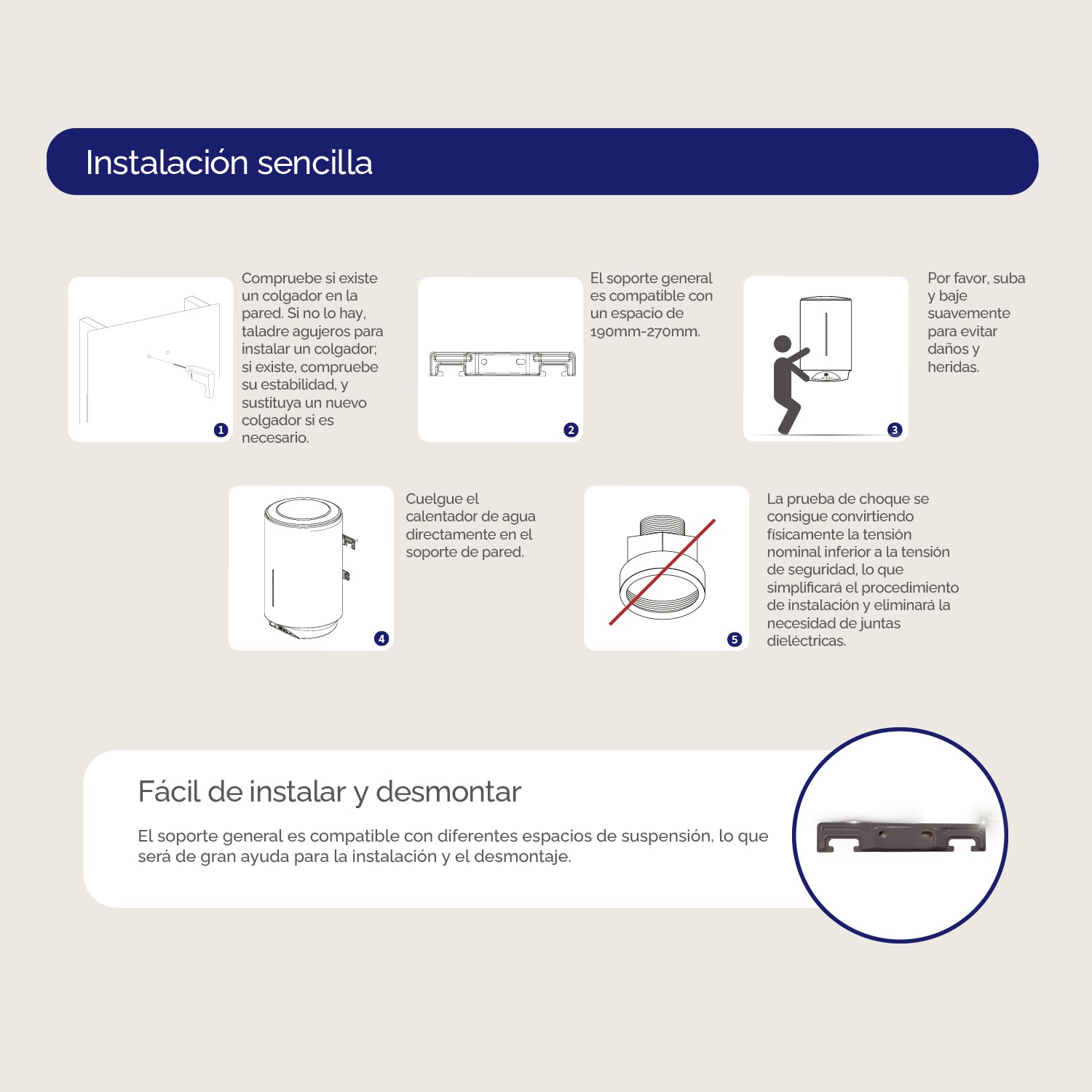 Instalación sencilla

1

Compruebe si existe un colgador en la pared. Si no lo hay, taladre agujeros para instalar un colgador; si existe, compruebe su estabilidad, y sustituya un nuevo colgador si es necesario.

2

El soporte general es compatible con un espacio de 190mm-270mm.

3

Por favor, suba y baje suavemente para evitar daños y heridas.

4

Cuelgue el calentador de agua directamente en el soporte de pared.

5

La prueba de choque se consigue convirtiendo físicamente la tensión nominal inferior a la tensión de seguridad, lo que simplificará el procedimiento de instalación y eliminará la necesidad de juntas dieléctricas.

Fácil de instalar y desmontar

El soporte general es compatible con diferentes espacios de suspensión, lo que será de gran ayuda para la instalación y el desmontaje.