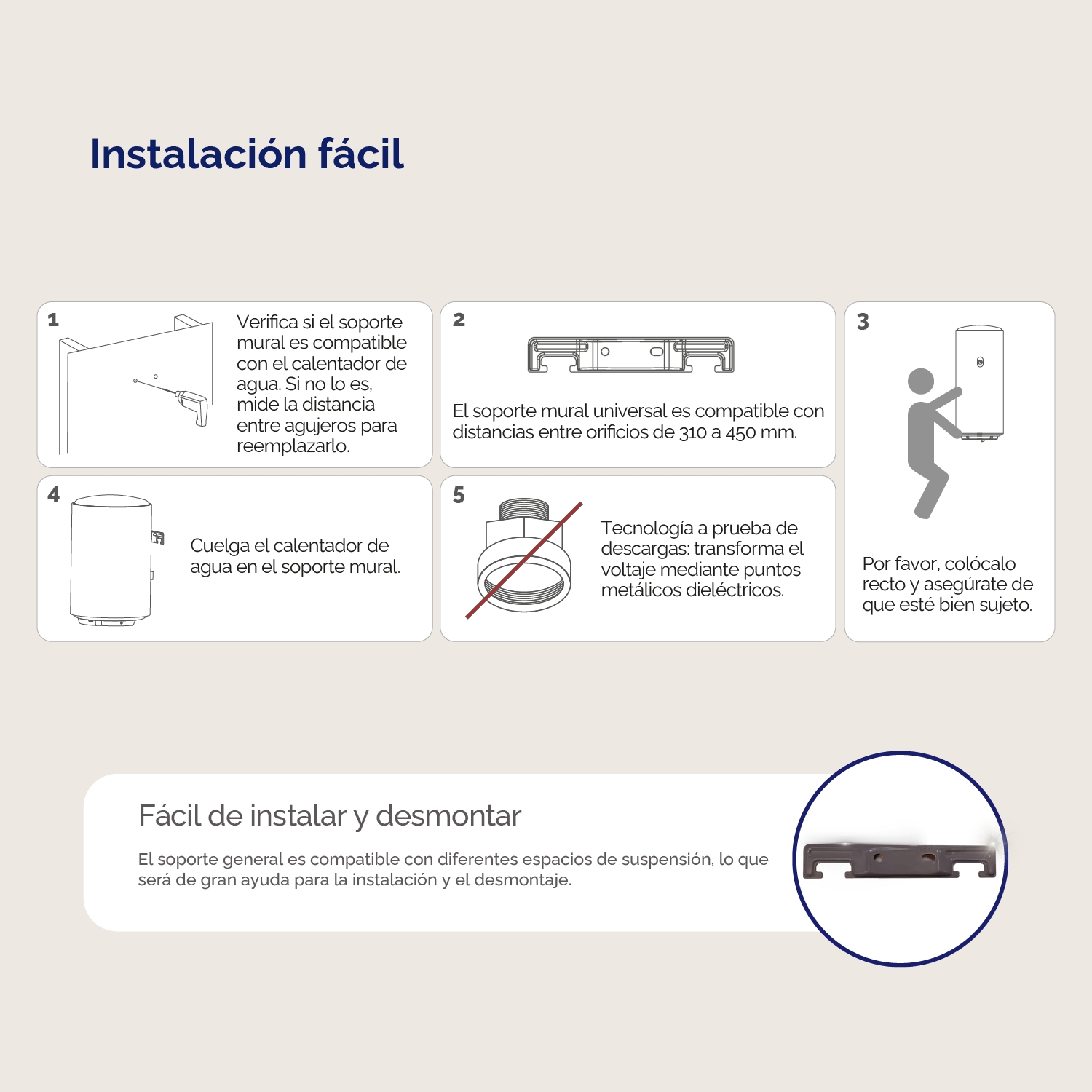 Instalación fácil

1

Verifica si el soporte mural es compatible con el calentador de agua. Si no lo es, mide la distancia entre agujeros para reemplazarlo.

2

El soporte mural universal es compatible con distancias entre orificios de 310 a 450 mm.

3

Por favor, colócalo recto y asegúrate de que esté bien sujeto.

4

Cuelga el calentador de agua en el soporte mural.

5

Tecnología a prueba de descargas: transforma el voltaje mediante puntos metálicos dieléctricos.

Fácil de instalar y desmontar

El soporte general es compatible con diferentes espacios de suspensión, lo que será de gran ayuda para la instalación y el desmontaje.