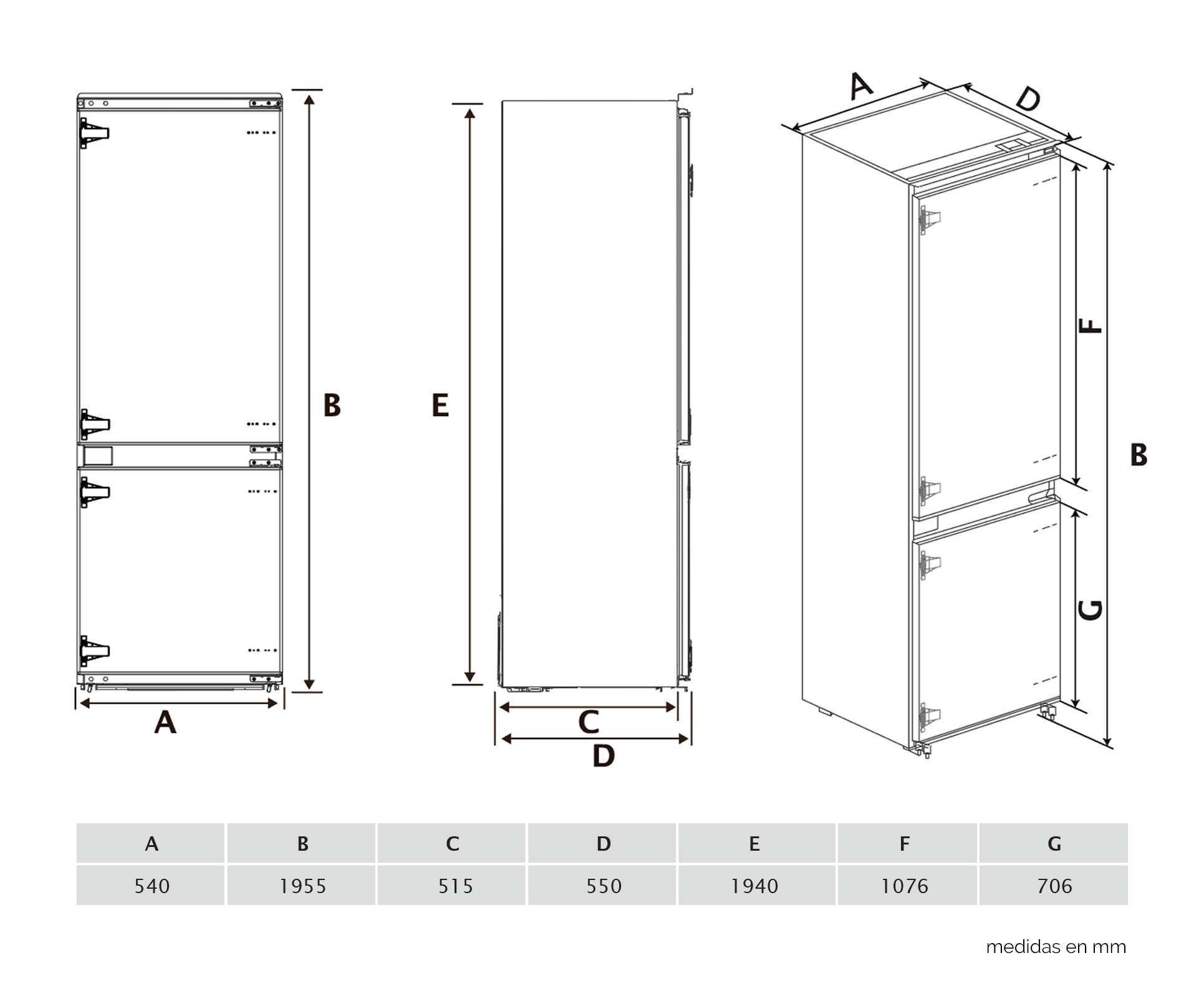 B

A

E

C

D

A

D

F

B

G

| A | B | C | D | E | F | G |
|---|---|---|---|---|---|---|
| 540 | 1955 | 515 | 550 | 1940 | 1076 | 706 |

medidas en mm