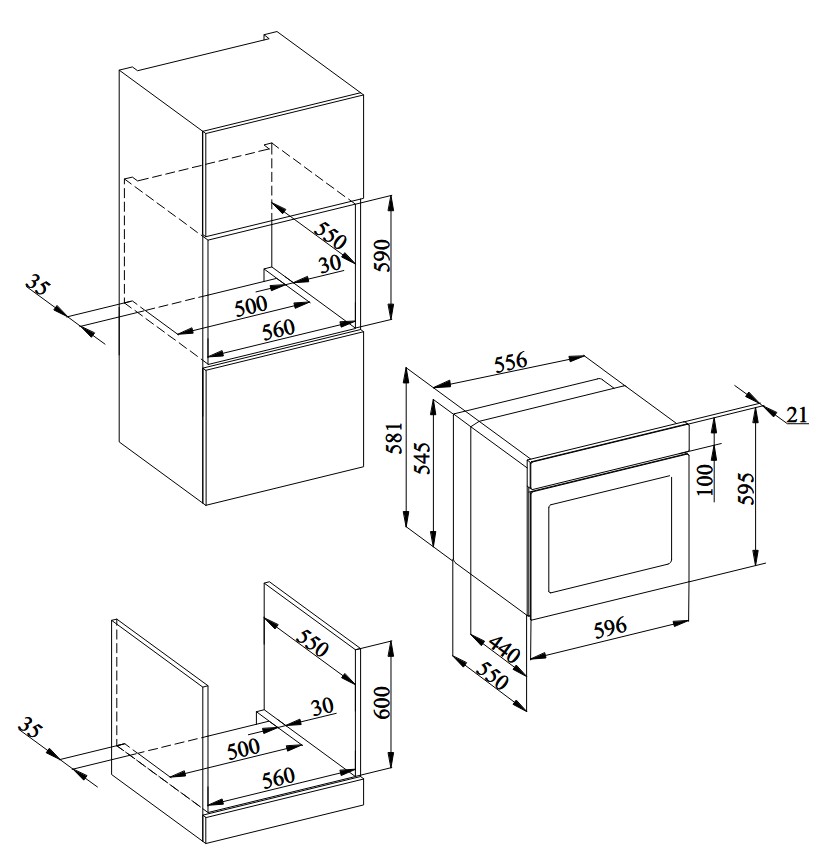 550
590
30
35
500
560

556
21
581
545
100
595
596
440
550

550
600
30
35
500
560