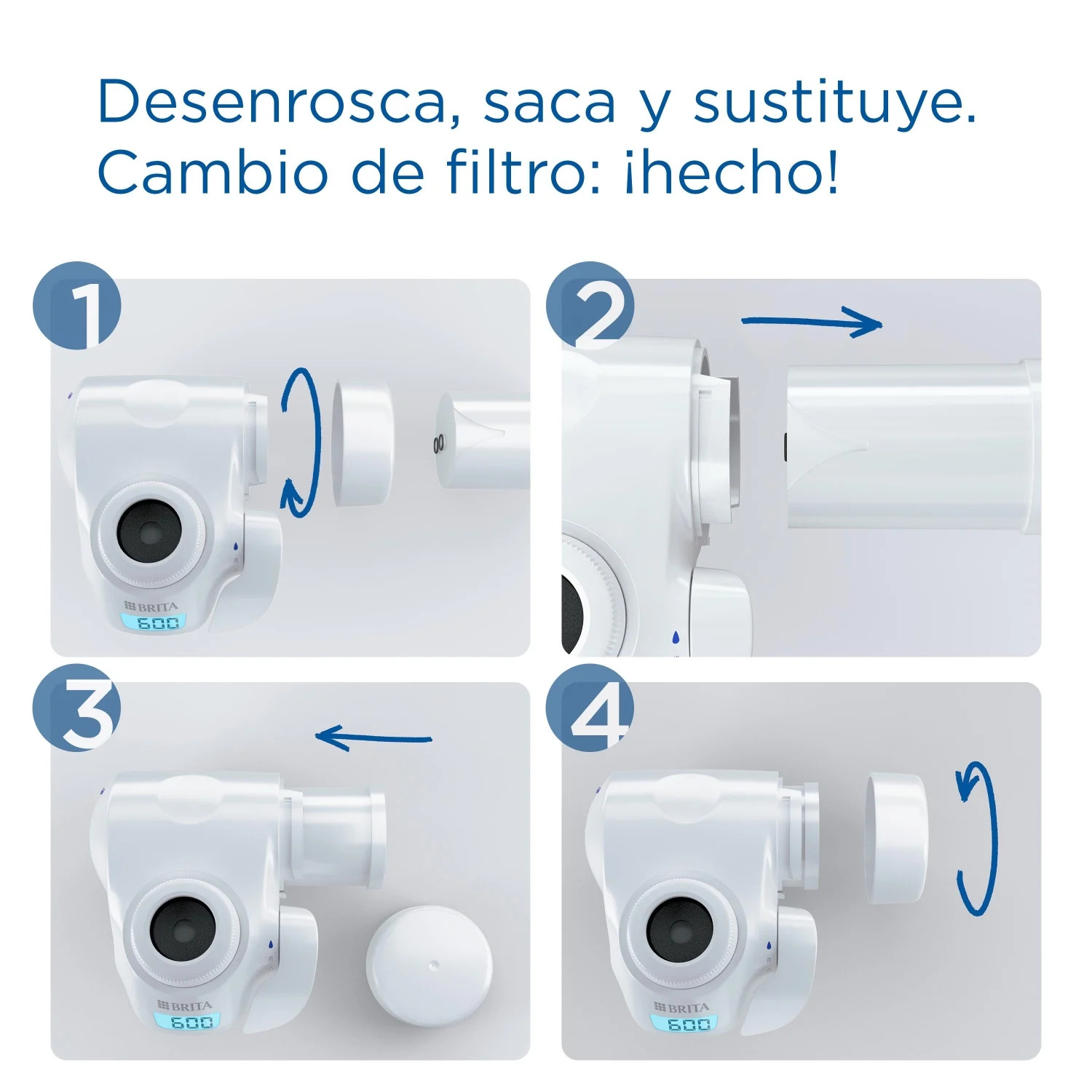 Desenrosca, saca y sustituye.
Cambio de filtro: ¡hecho!

1

BRITA
600

2

3

BRITA
600

4

BRITA
600