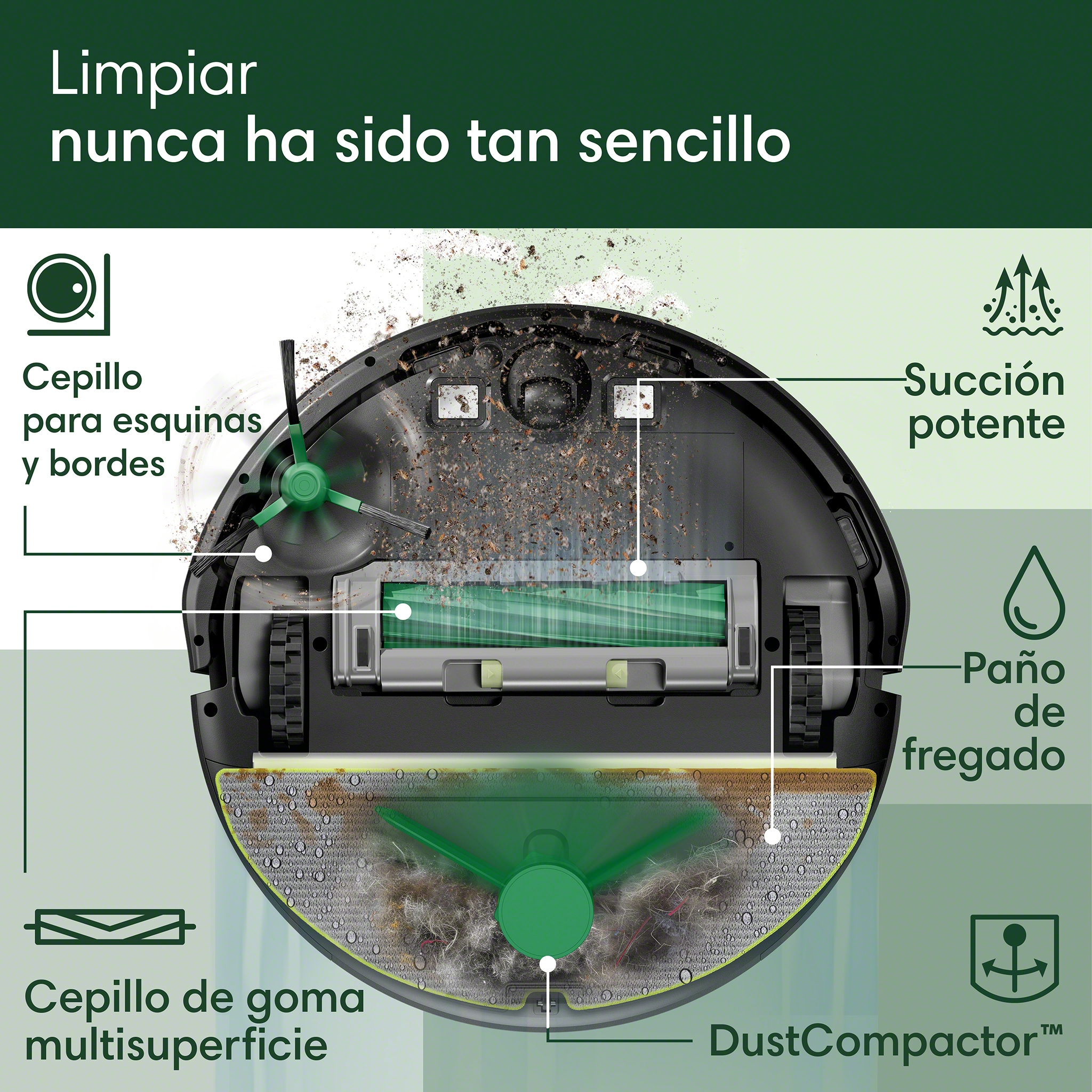 Limpiar
nunca ha sido tan sencillo

Cepillo para esquinas y bordes

Succión potente

Paño de fregado

Cepillo de goma multisuperficie

DustCompactor™