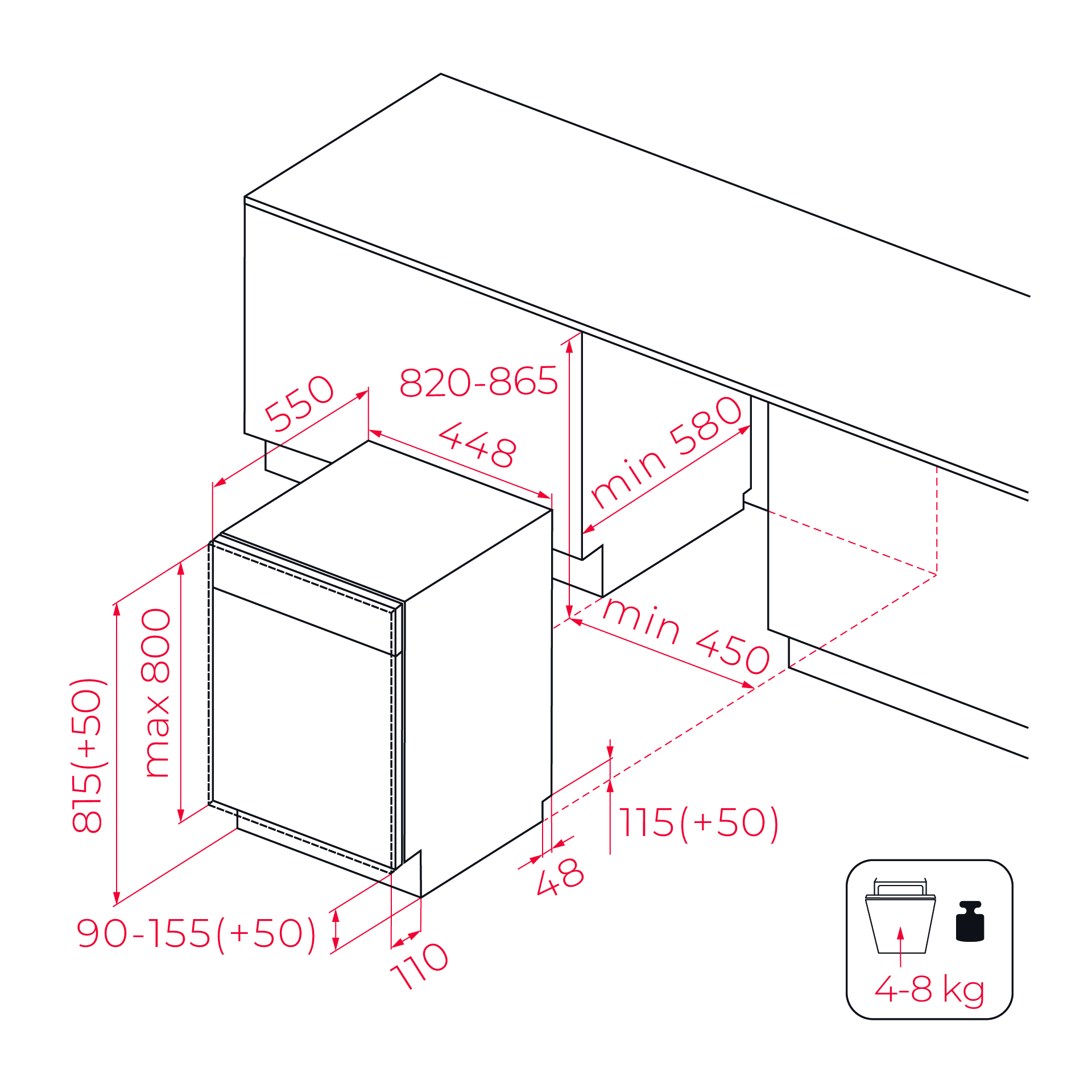 550
820-865
448
min 580
min 450
815(+50)
max 800
115(+50)
48
90-155(+50)
110
4-8 kg